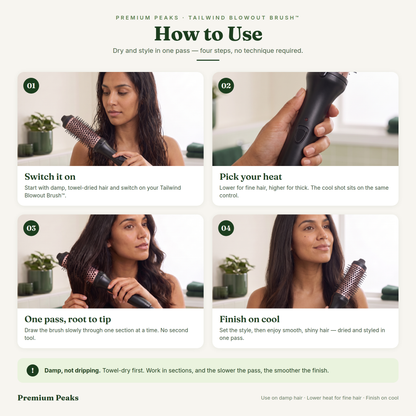 PREMIUM PEAKS · TAILWIND BLOWOUT BRUSH™

How to Use

Dry and style in one pass — four steps, no technique required.

01

Switch it on

Start with damp, towel-dried hair and switch on your Tailwind Blowout Brush™.

02

Pick your heat

Lower for fine hair, higher for thick. The cool shot sits on the same control.

03

One pass, root to tip

Draw the brush slowly through one section at a time. No second tool.

04

Finish on cool

Set the style, then enjoy smooth, shiny hair — dried and styled in one pass.

!

Damp, not dripping. Towel-dry first. Work in sections, and the slower the pass, the smoother the finish.

Premium Peaks

Use on damp hair · Lower heat for fine hair · Finish on cool